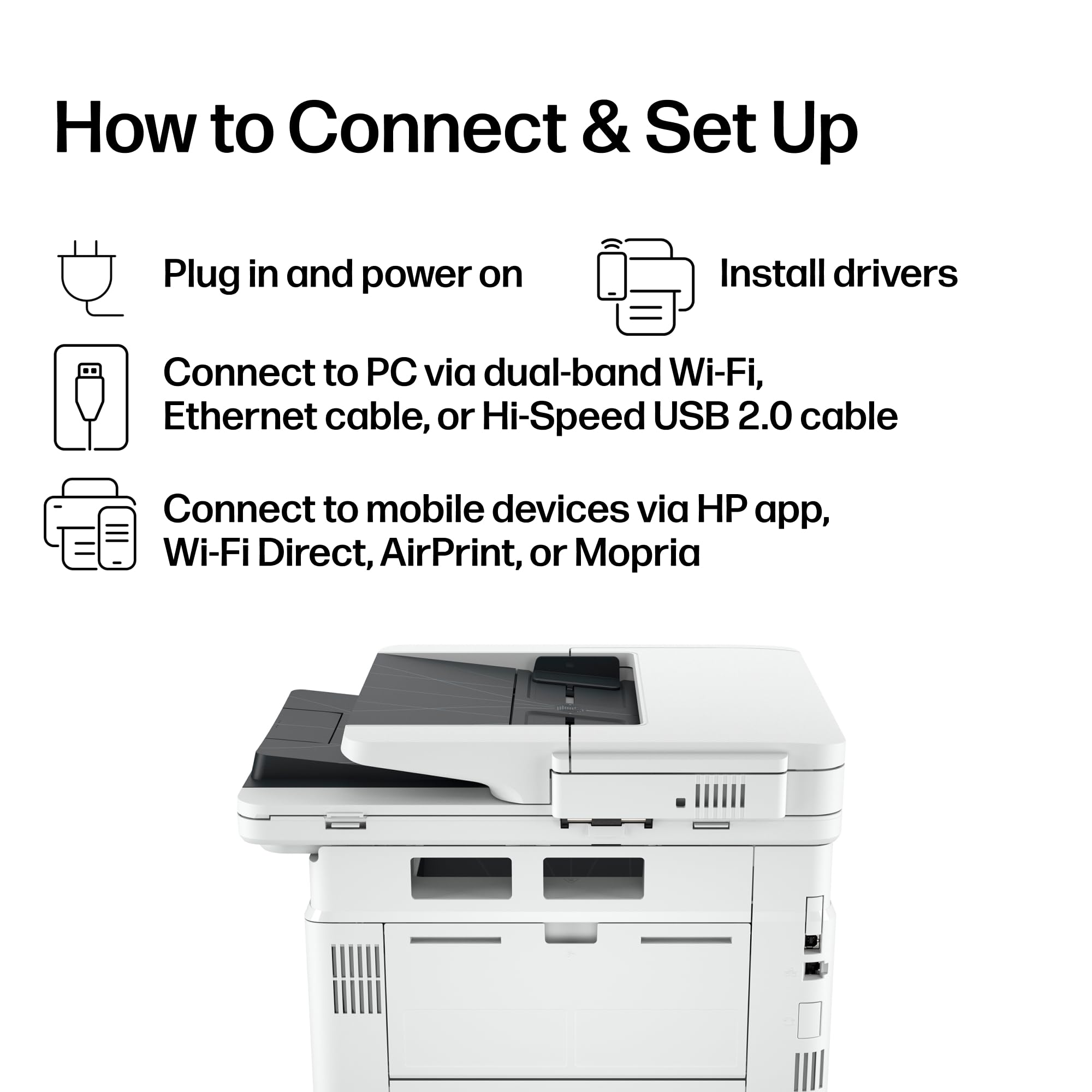 How to Connect & Set Up

Plug in and power on

Install drivers

Connect to PC via dual-band Wi-Fi, Ethernet cable, or Hi-Speed USB 2.0 cable

Connect to mobile devices via HP app, Wi-Fi Direct, AirPrint, or Mopria