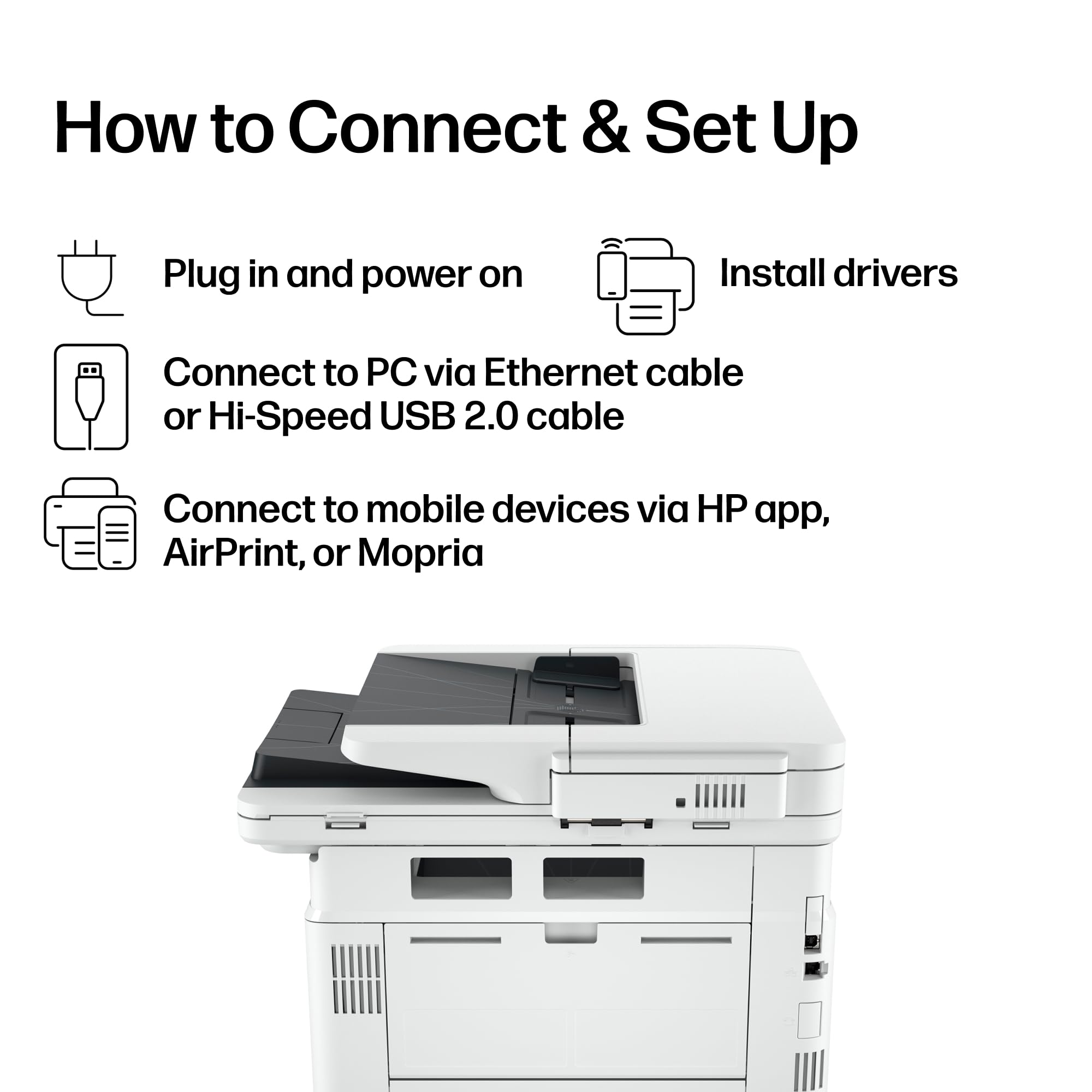 How to Connect & Set Up

Plug in and power on

Install drivers

Connect to PC via Ethernet cable or Hi-Speed USB 2.0 cable

Connect to mobile devices via HP app, AirPrint, or Mopria